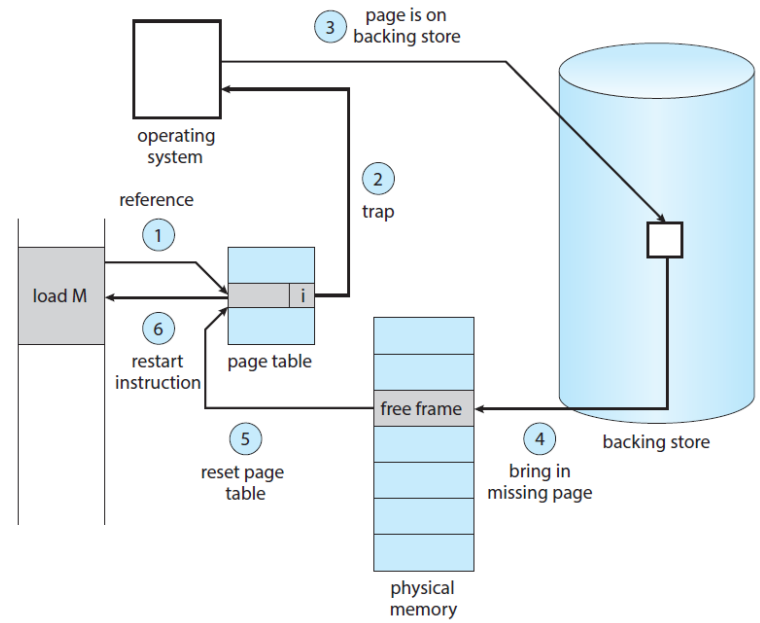 3 page is on backing store

operating system

2 trap

reference

1

load M

i

6

restart instruction

page table

free frame

5

reset page table

4

bring in missing page

backing store

physical memory